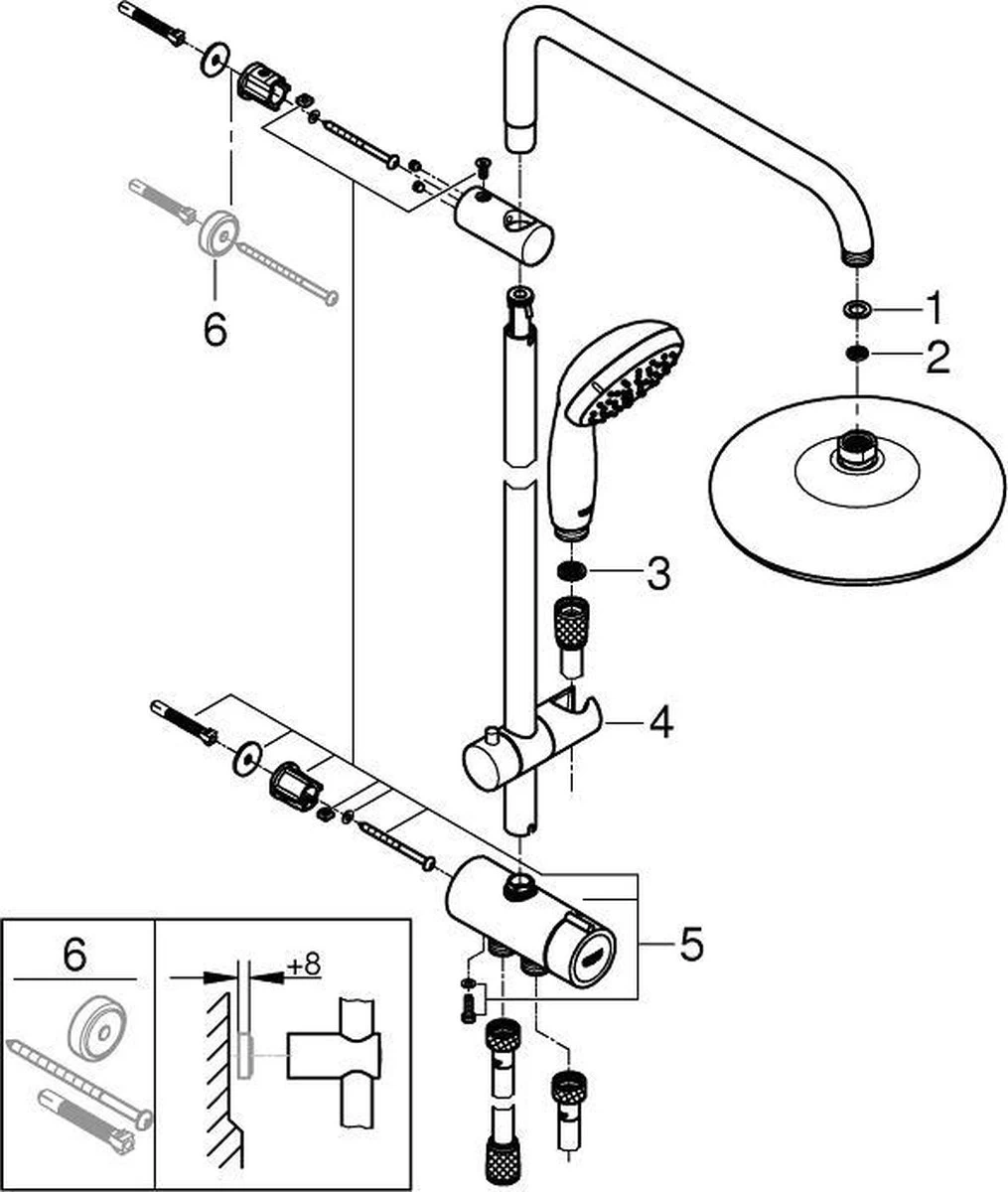 6
1
2
3
4
5
6
+8