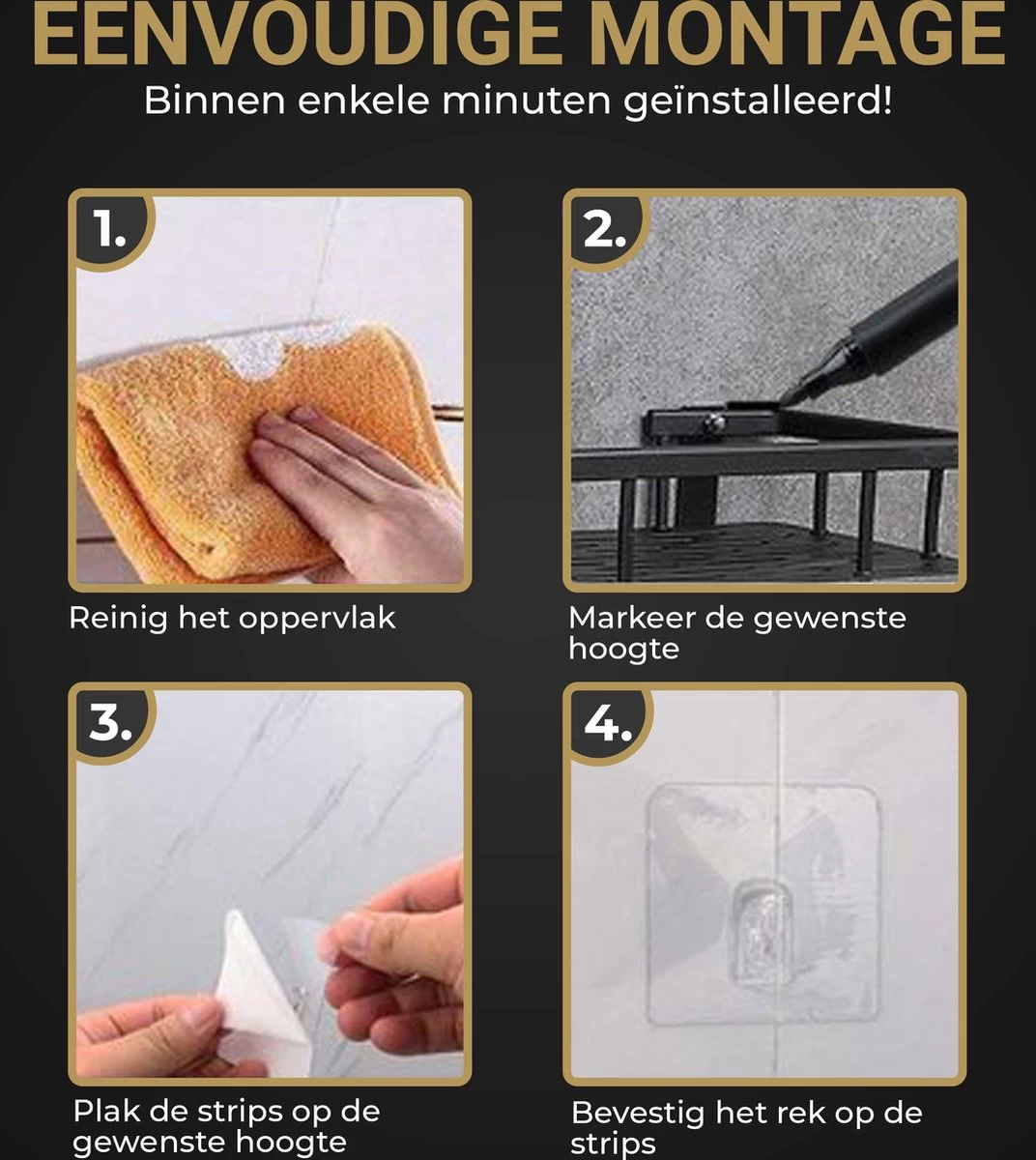 EENVOUDIGE MONTAGE
Binnen enkele minuten geïnstalleerd!

1.
Reinig het oppervlak

2.
Markeer de gewenste hoogte

3.
Plak de strips op de gewenste hoogte

4.
Bevestig het rek op de strips