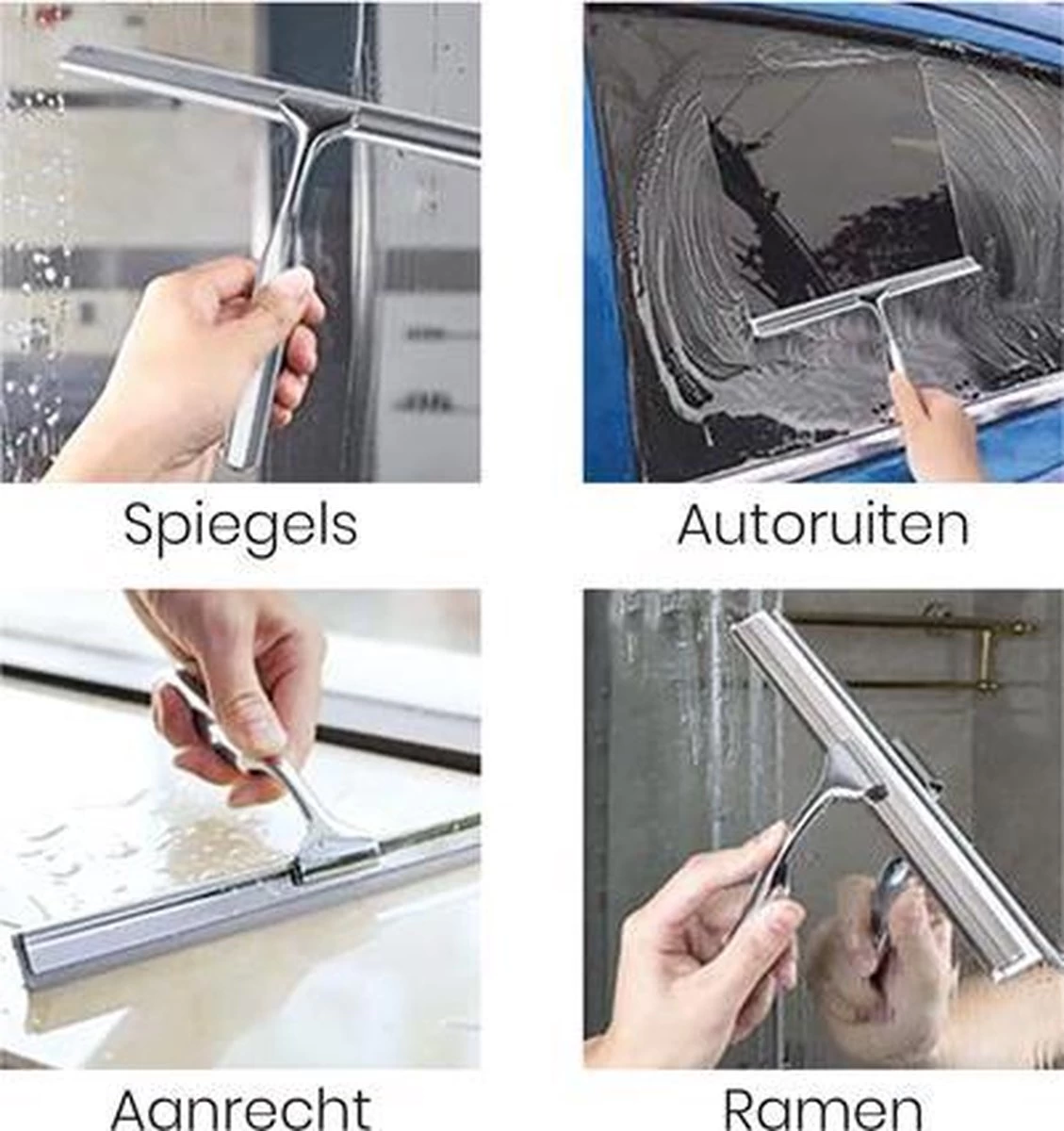 Spiegels

Autoruiten

Aanrecht

Ramen