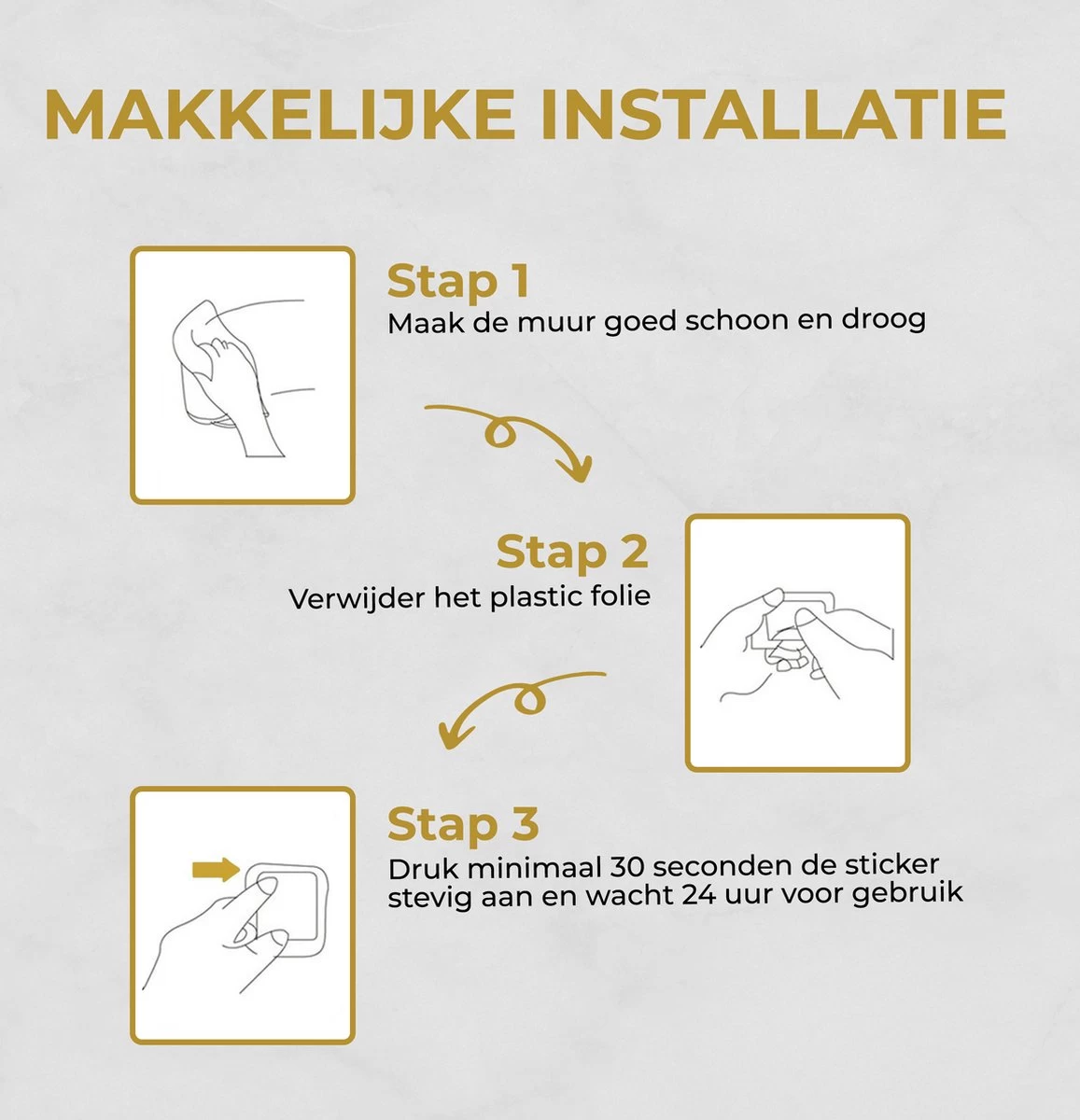 MAKKELIJKE INSTALLATIE

Stap 1
Maak de muur goed schoon en droog

Stap 2
Verwijder het plastic folie

Stap 3
Druk minimaal 30 seconden de sticker stevig aan en wacht 24 uur voor gebruik