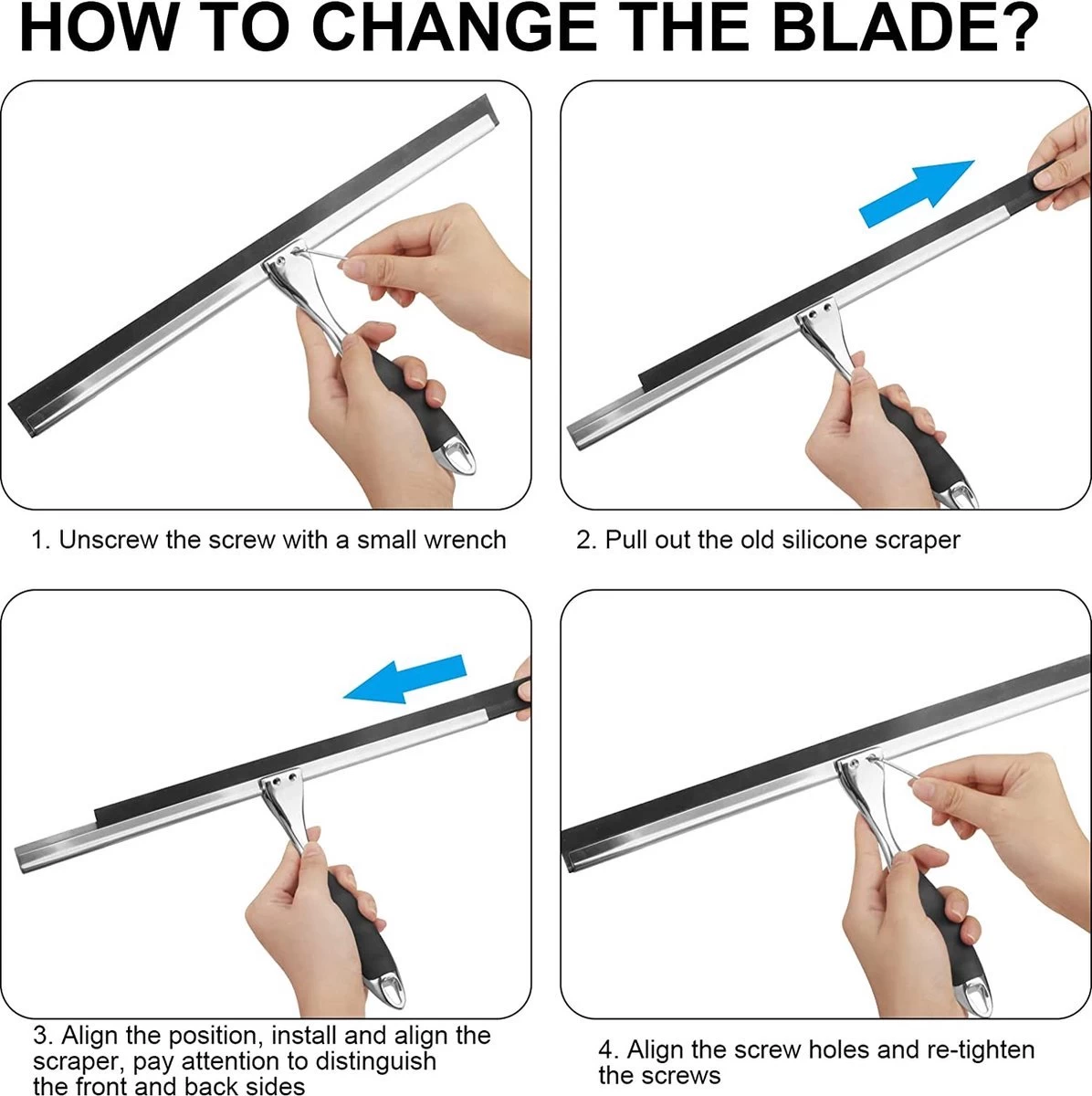 HOW TO CHANGE THE BLADE?

1. Unscrew the screw with a small wrench

2. Pull out the old silicone scraper

3. Align the position, install and align the scraper, pay attention to distinguish the front and back sides

4. Align the screw holes and re-tighten the screws