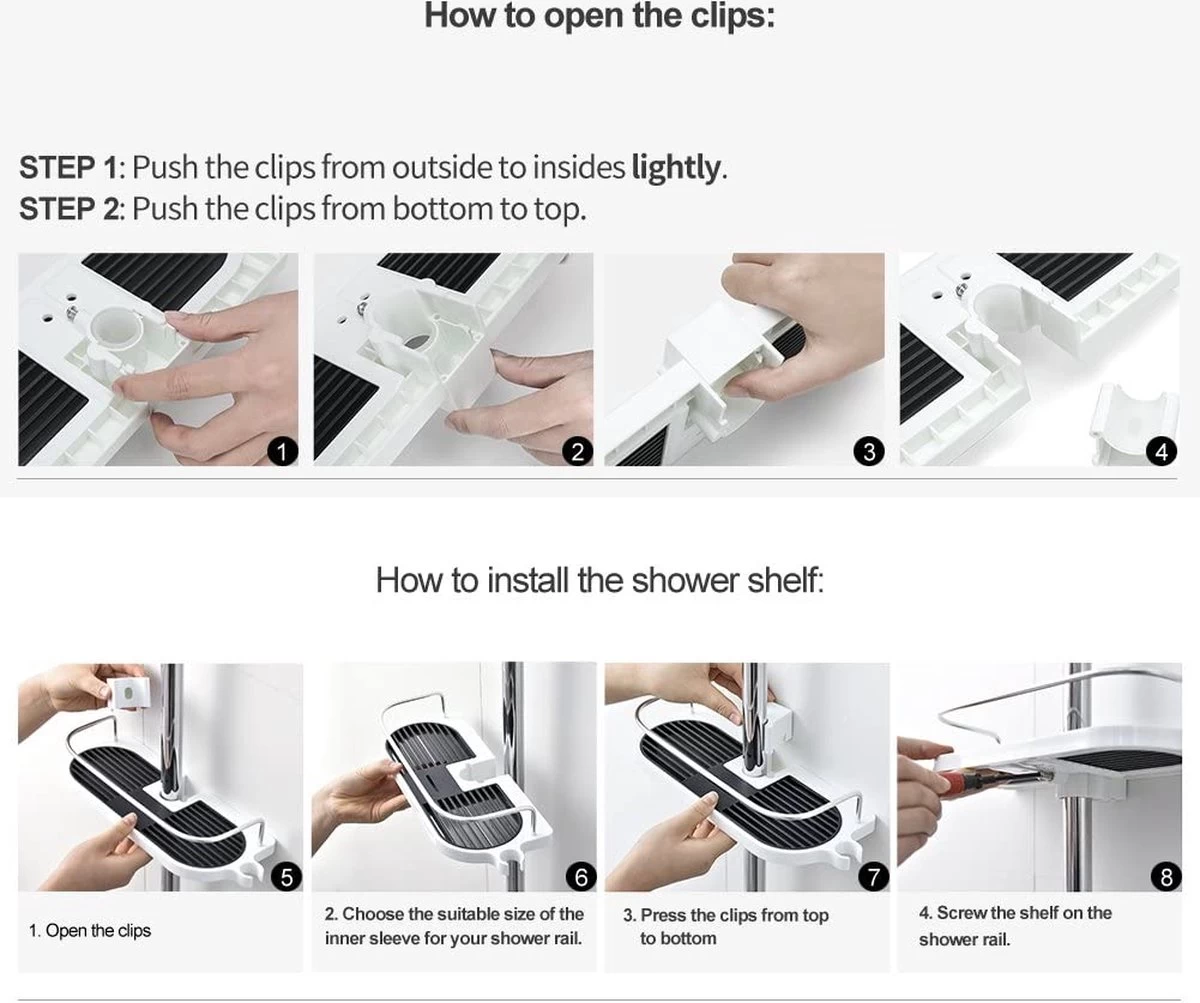 How to open the clips:

STEP 1: Push the clips from outside to insides lightly.
STEP 2: Push the clips from bottom to top.

1

2

3

4

How to install the shower shelf:

5

6

7

8

1. Open the clips

2. Choose the suitable size of the inner sleeve for your shower rail.

3. Press the clips from top to bottom

4. Screw the shelf on the shower rail.