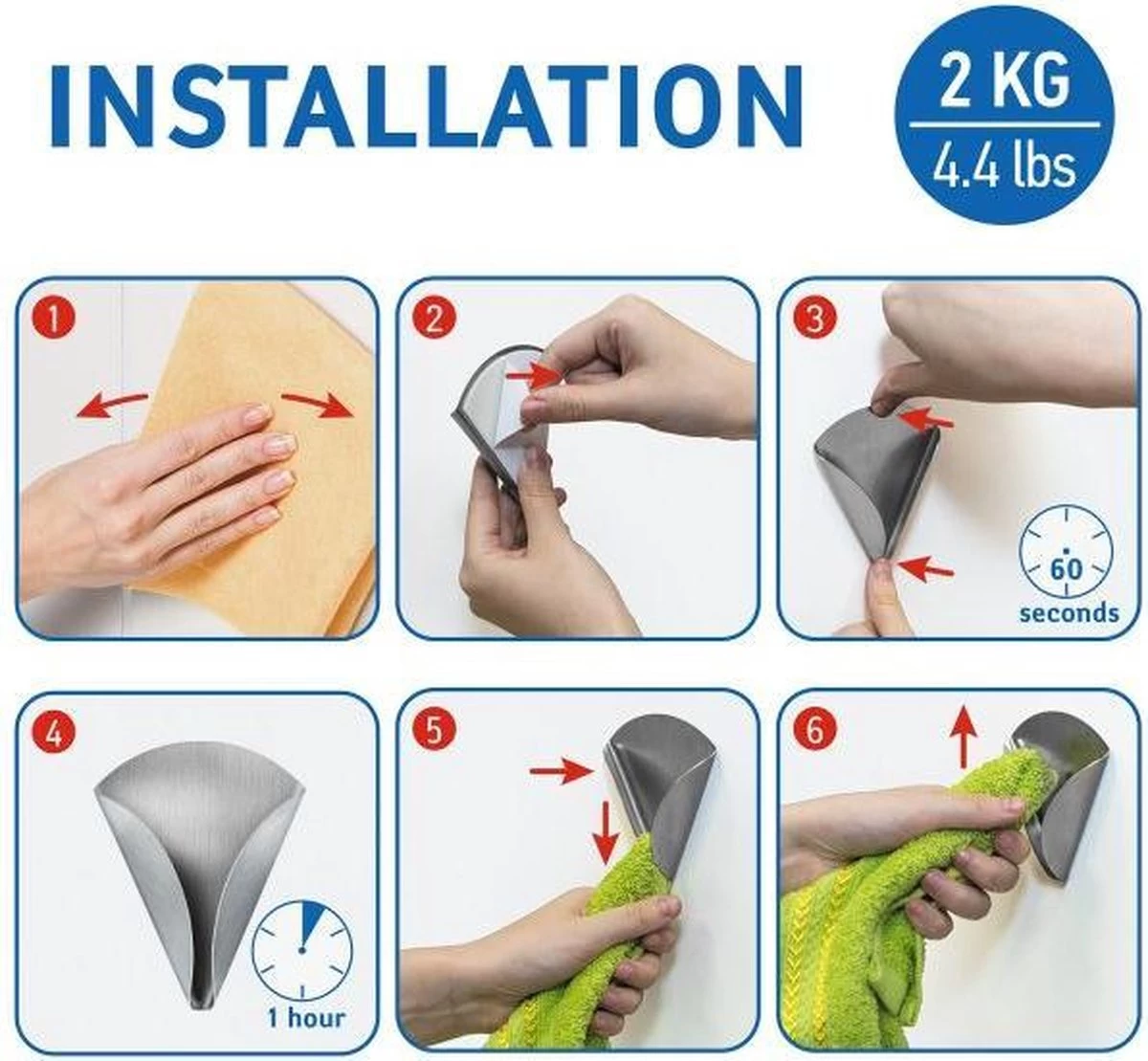 INSTALLATION

2 KG
4.4 lbs

1

2

3

60
seconds

4

1 hour

5

6