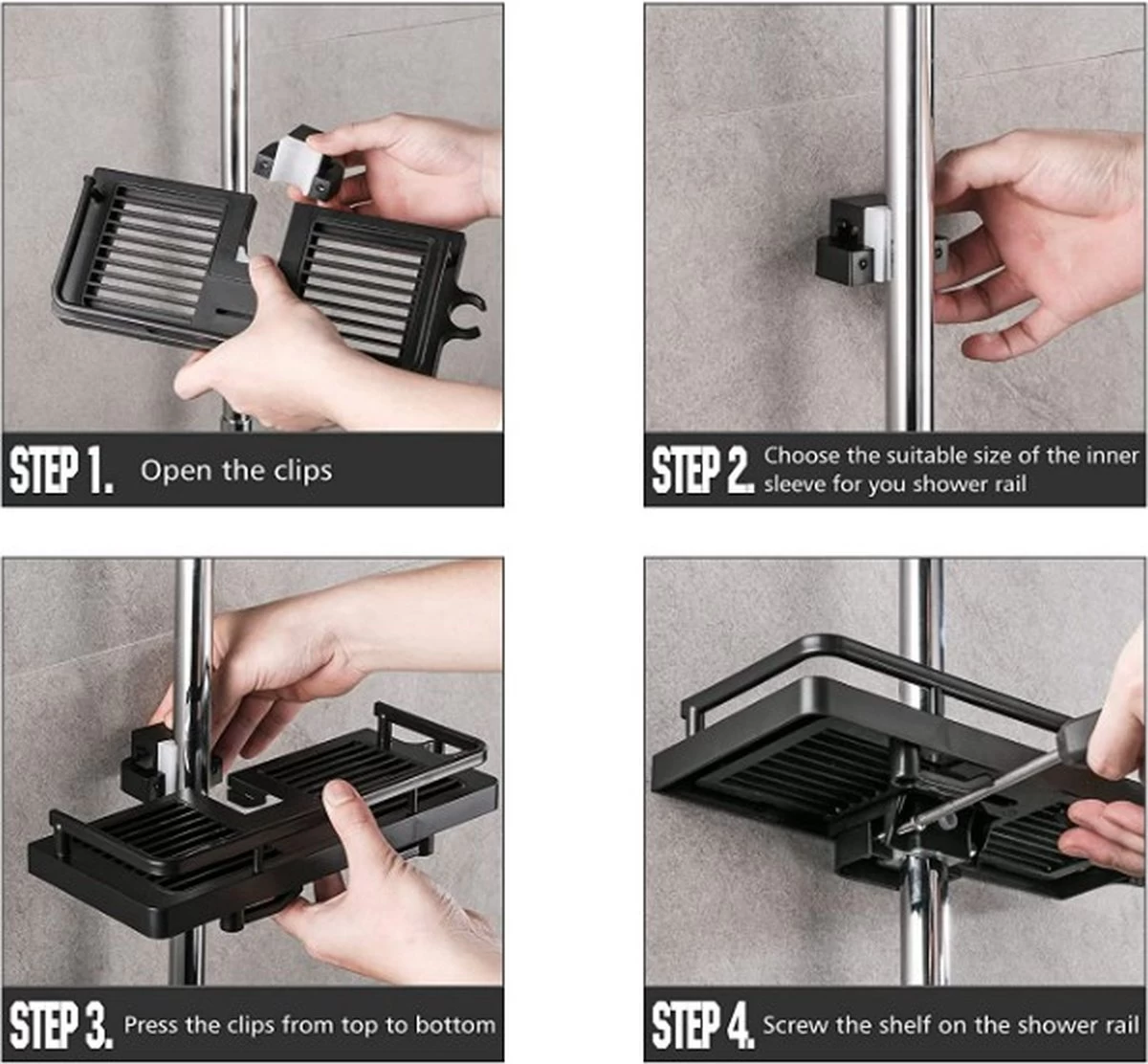 STEP 1. Open the clips

STEP 2. Choose the suitable size of the inner sleeve for you shower rail

STEP 3. Press the clips from top to bottom

STEP 4. Screw the shelf on the shower rail