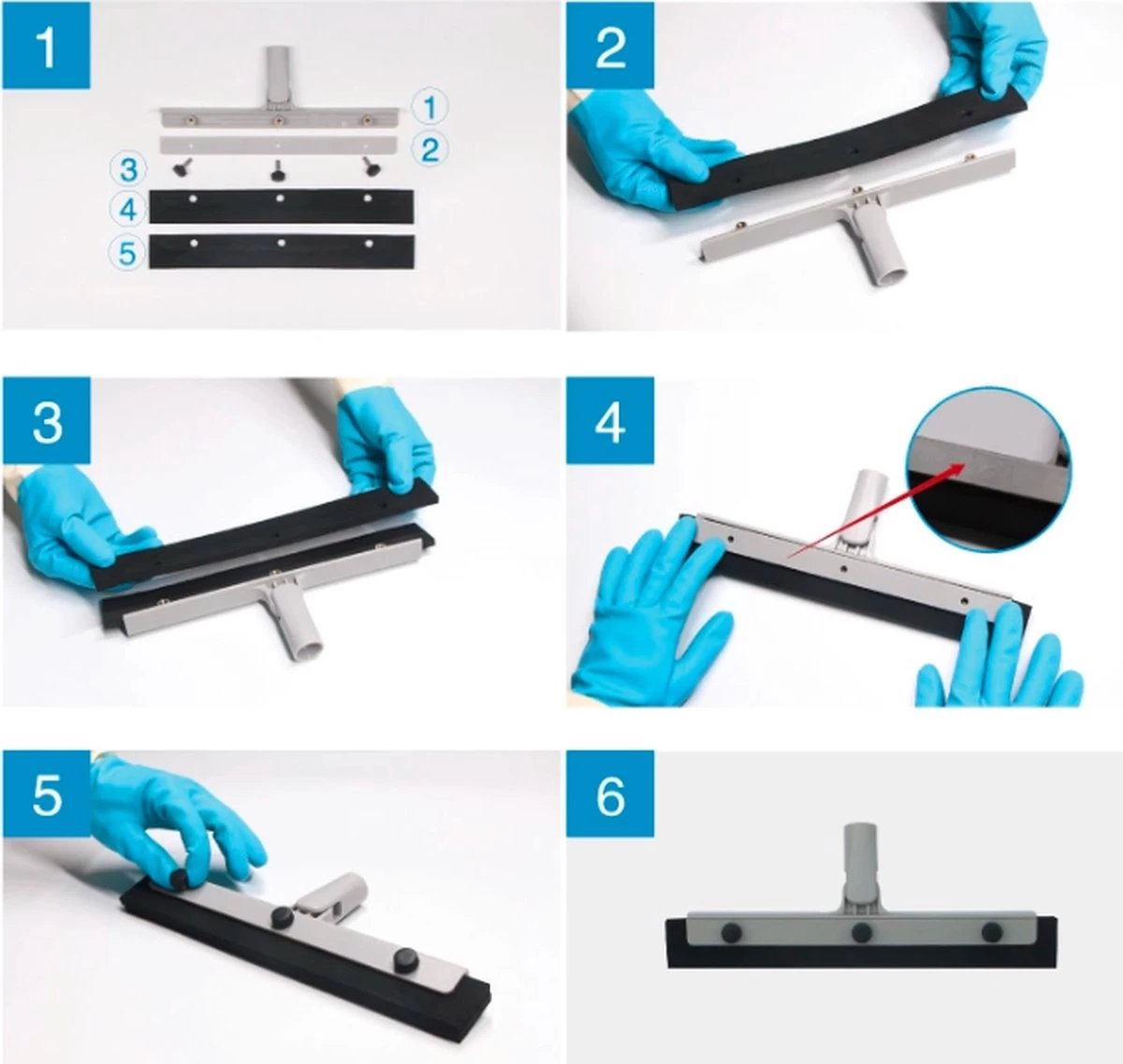 1

1
2
3
4
5

2

3

4

5

6