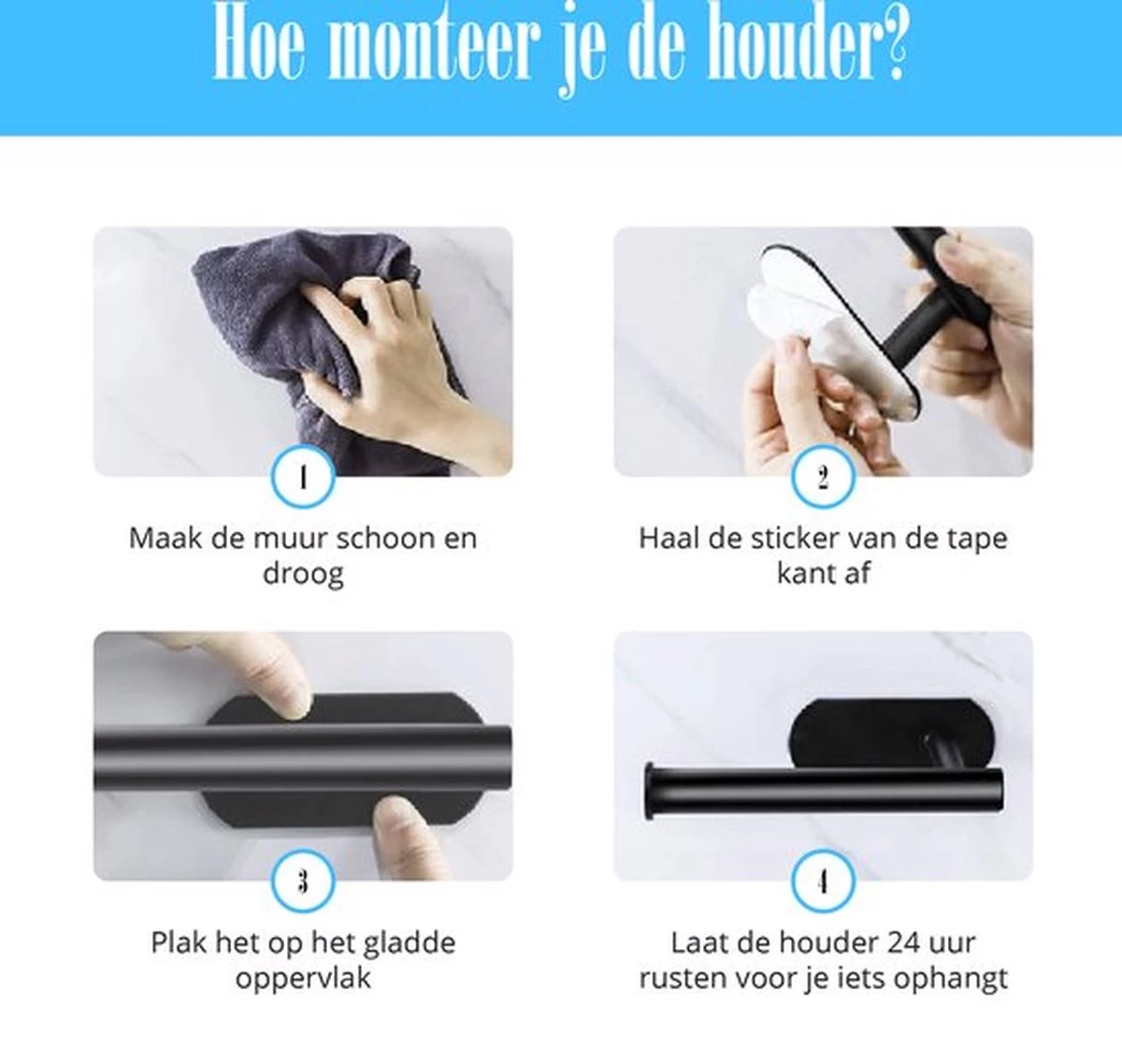 Hoe monteer je de houder?

1

Maak de muur schoon en droog

2

Haal de sticker van de tape kant af

3

Plak het op het gladde oppervlak

4

Laat de houder 24 uur rusten voor je iets ophangt