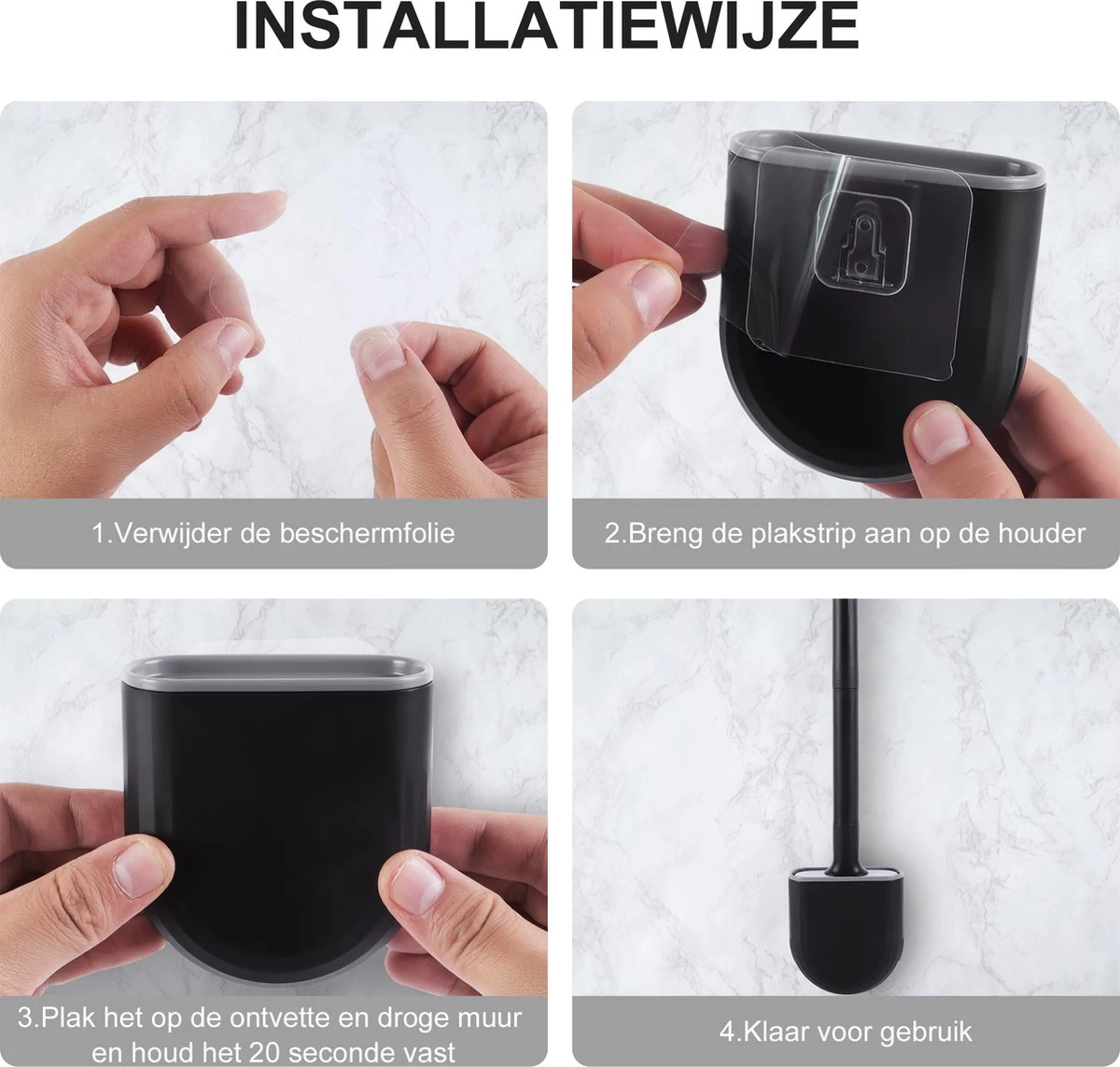 INSTALLATIEWIJZE

1.Verwijder de beschermfolie

2.Breng de plakstrip aan op de houder

3.Plak het op de ontvette en droge muur en houd het 20 seconde vast

4.Klaar voor gebruik