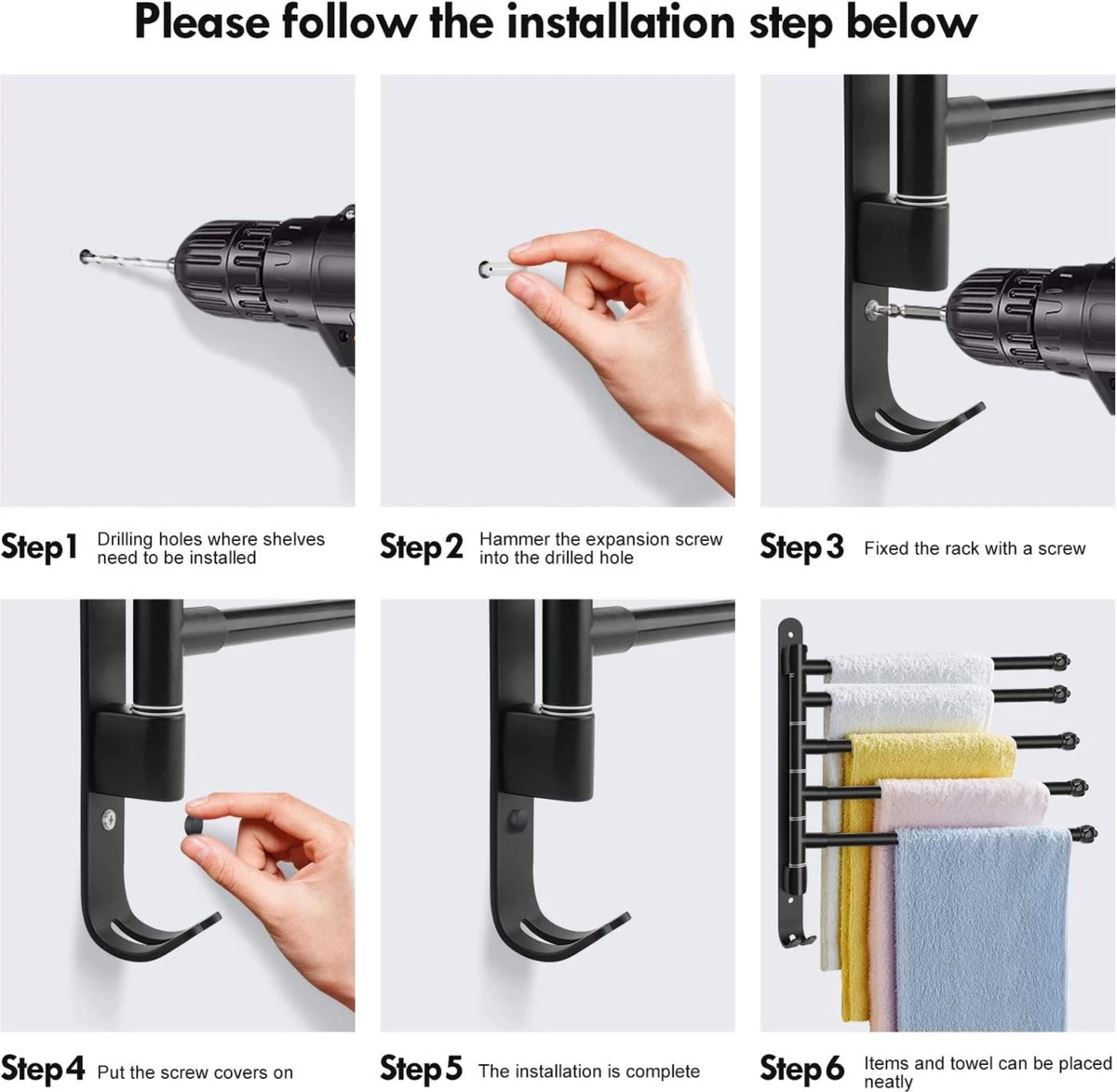 Please follow the installation step below

Step1 Drilling holes where shelves need to be installed

Step2 Hammer the expansion screw into the drilled hole

Step3 Fixed the rack with a screw

Step4 Put the screw covers on

Step5 The installation is complete

Step6 Items and towel can be placed neatly