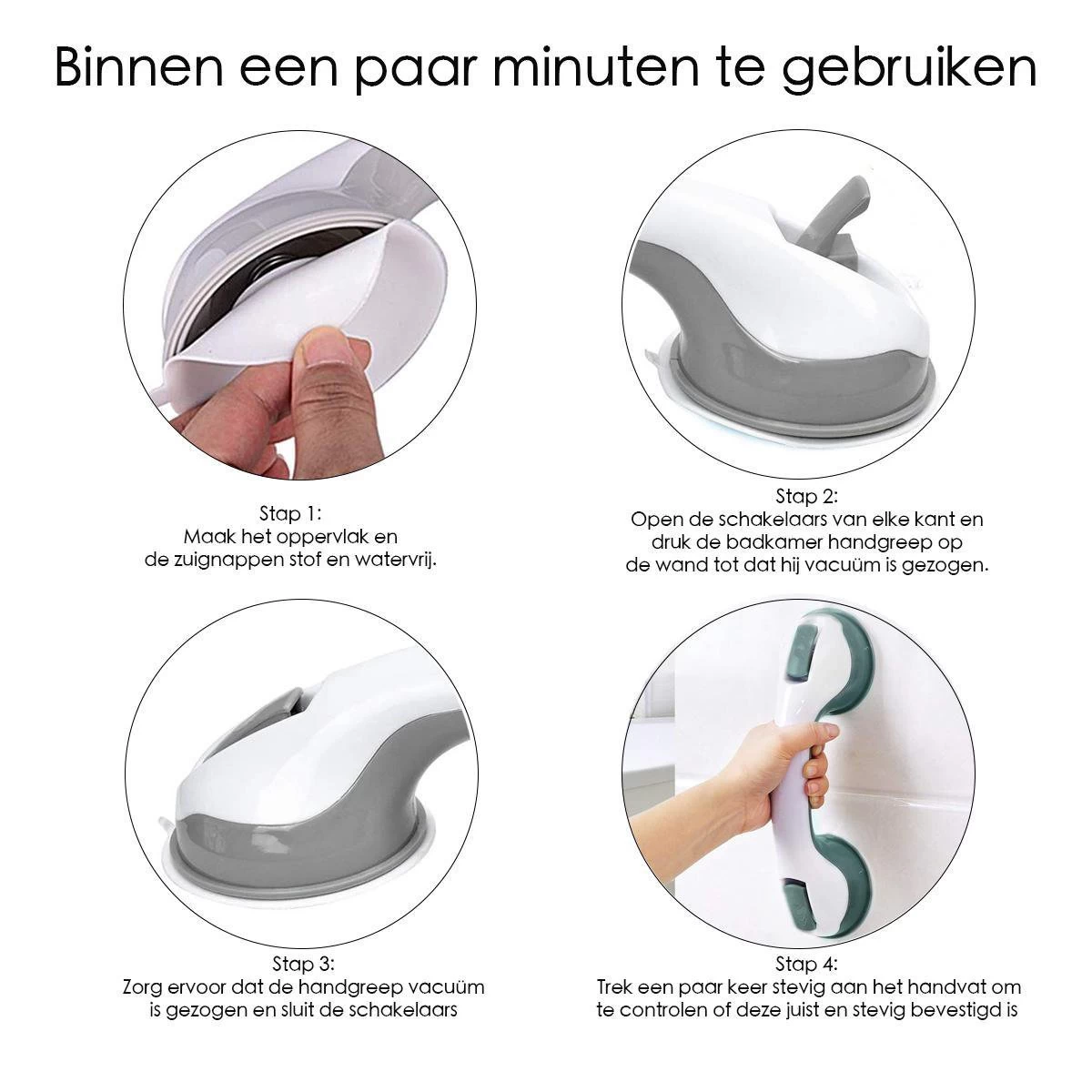 Binnen een paar minuten te gebruiken

Stap 1:
Maak het oppervlak en de zuignappen stof en watervrij.

Stap 2:
Open de schakelaars van elke kant en druk de badkamer handgreep op de wand tot dat hij vacuüm is gezogen.

Stap 3:
Zorg ervoor dat de handgreep vacuüm is gezogen en sluit de schakelaars

Stap 4:
Trek een paar keer stevig aan het handvat om te controlen of deze juist en stevig bevestigd is