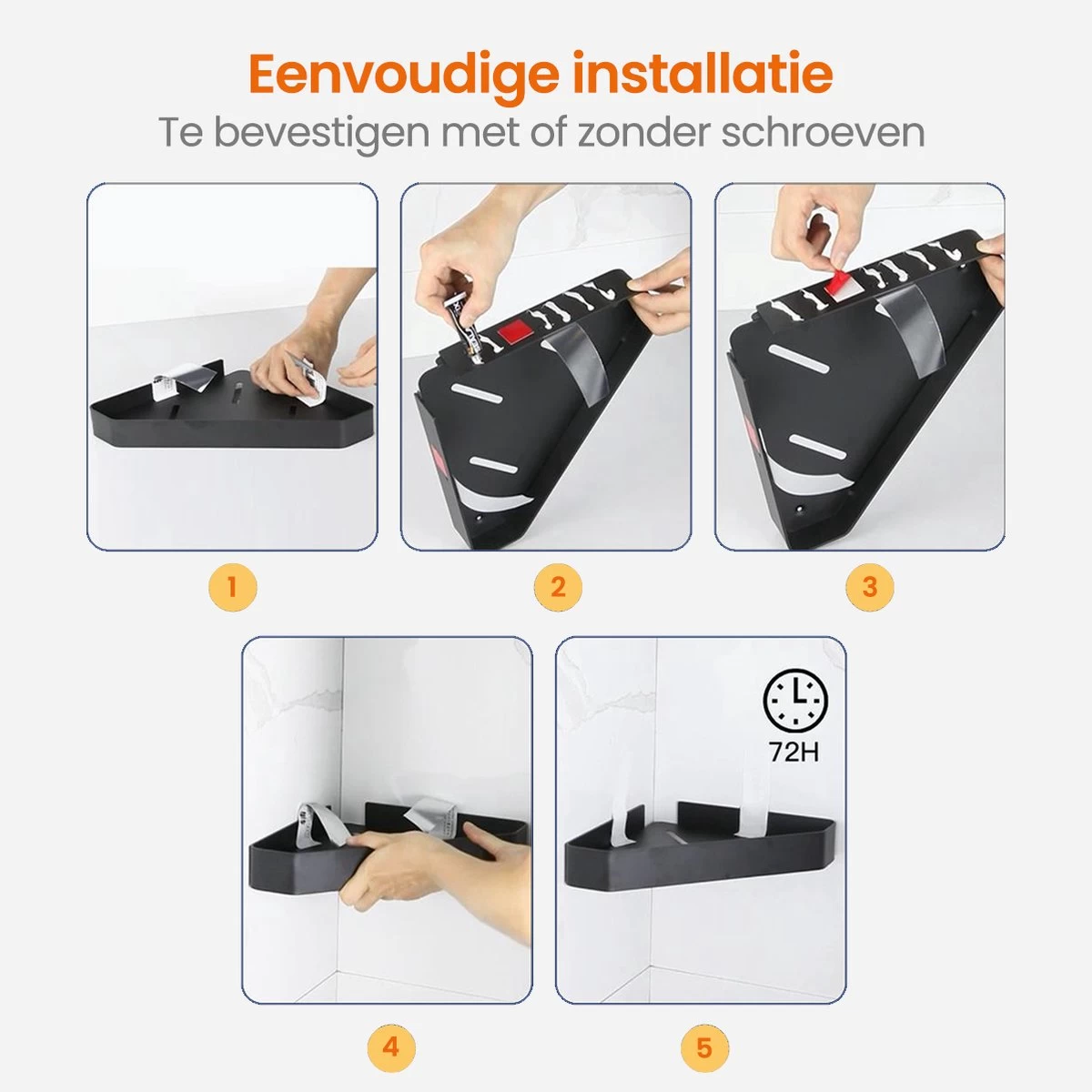 Eenvoudige installatie

Te bevestigen met of zonder schroeven

1

2

3

72H

4

5