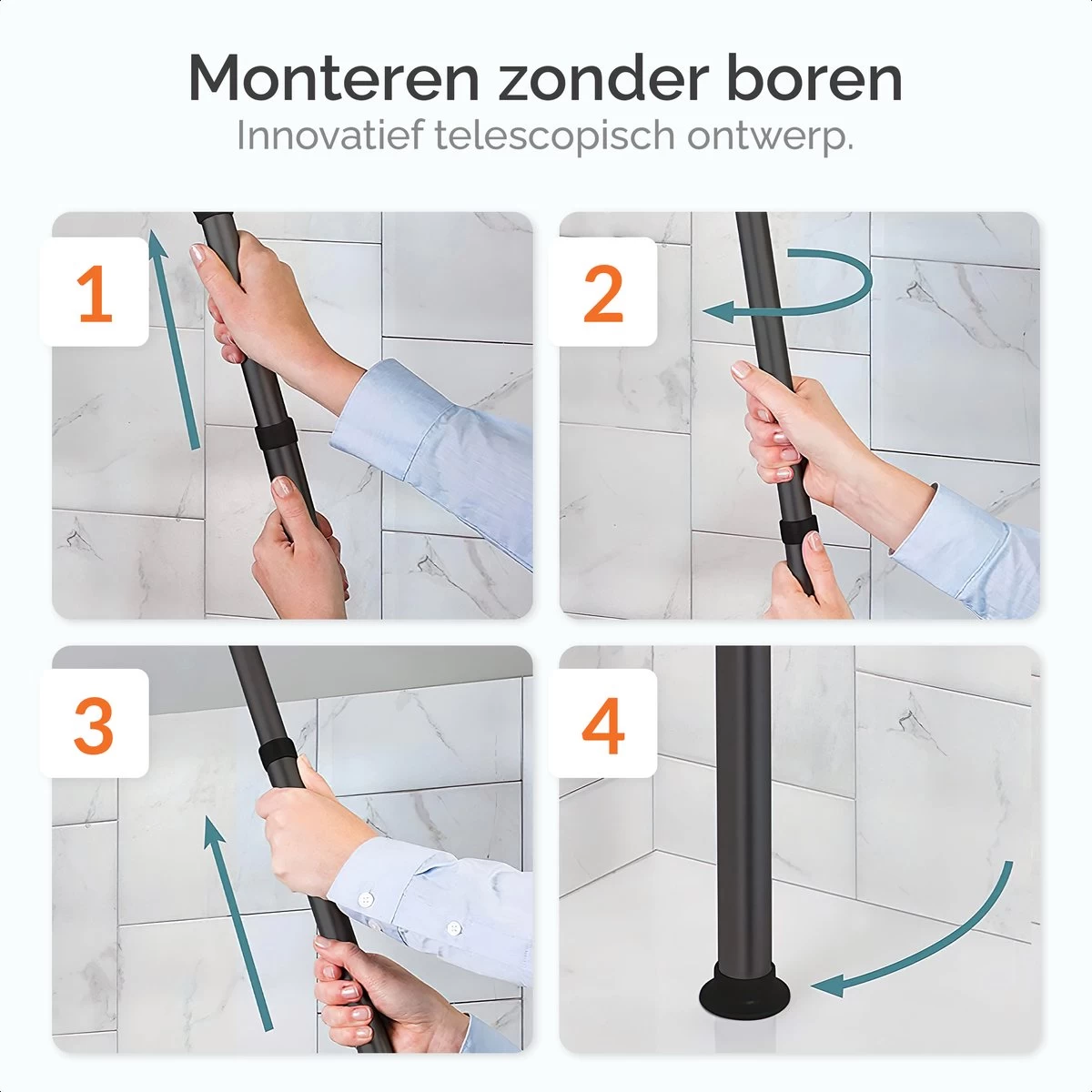 Monteren zonder boren
Innovatief telescopisch ontwerp.

1

2

3

4