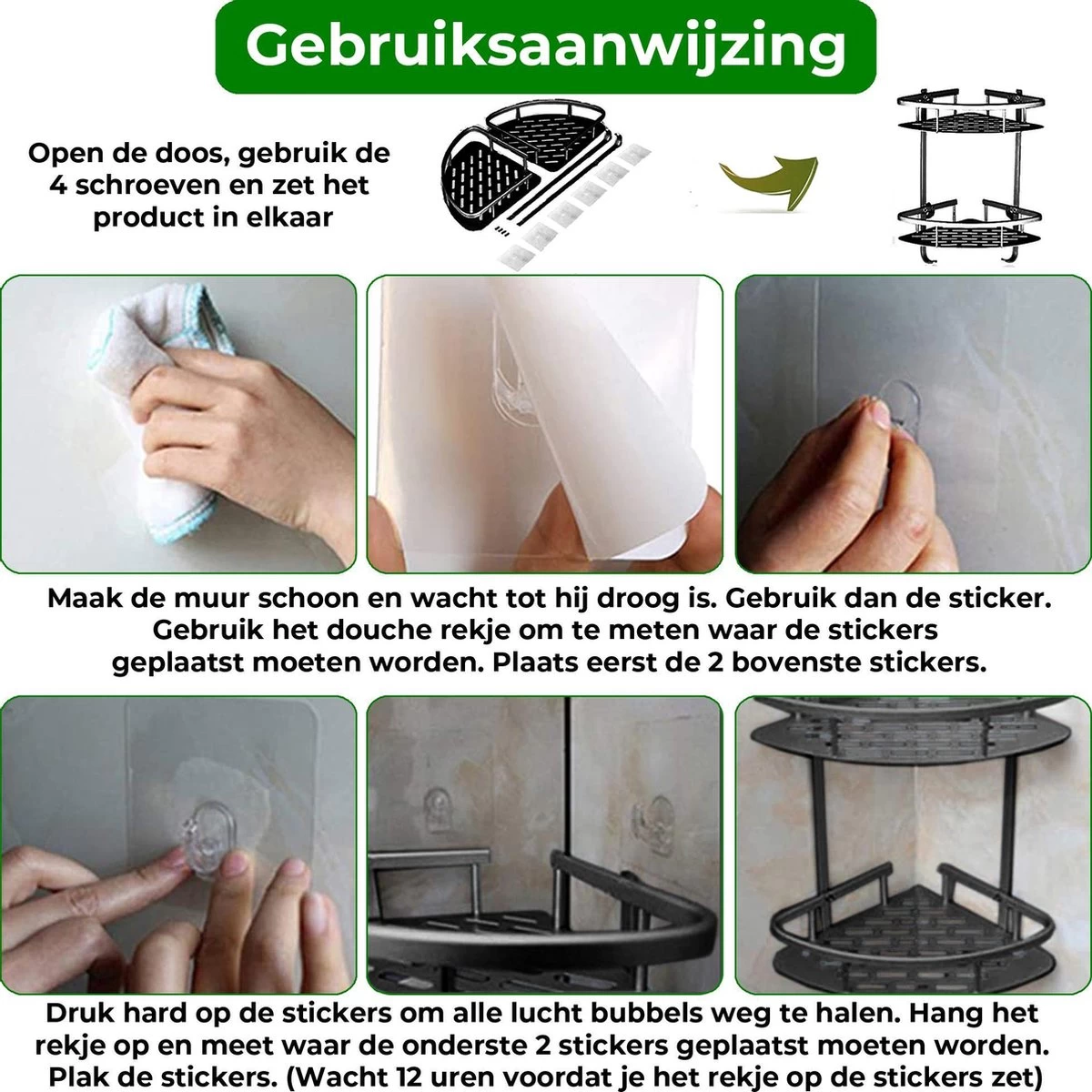 Gebruiksaanwijzing

Open de doos, gebruik de 4 schroeven en zet het product in elkaar

Maak de muur schoon en wacht tot hij droog is. Gebruik dan de sticker. Gebruik het douche rekje om te meten waar de stickers geplaatst moeten worden. Plaats eerst de 2 bovenste stickers.

Druk hard op de stickers om alle lucht bubbels weg te halen. Hang het rekje op en meet waar de onderste 2 stickers geplaatst moeten worden. Plak de stickers. (Wacht 12 uren voordat je het rekje op de stickers zet)