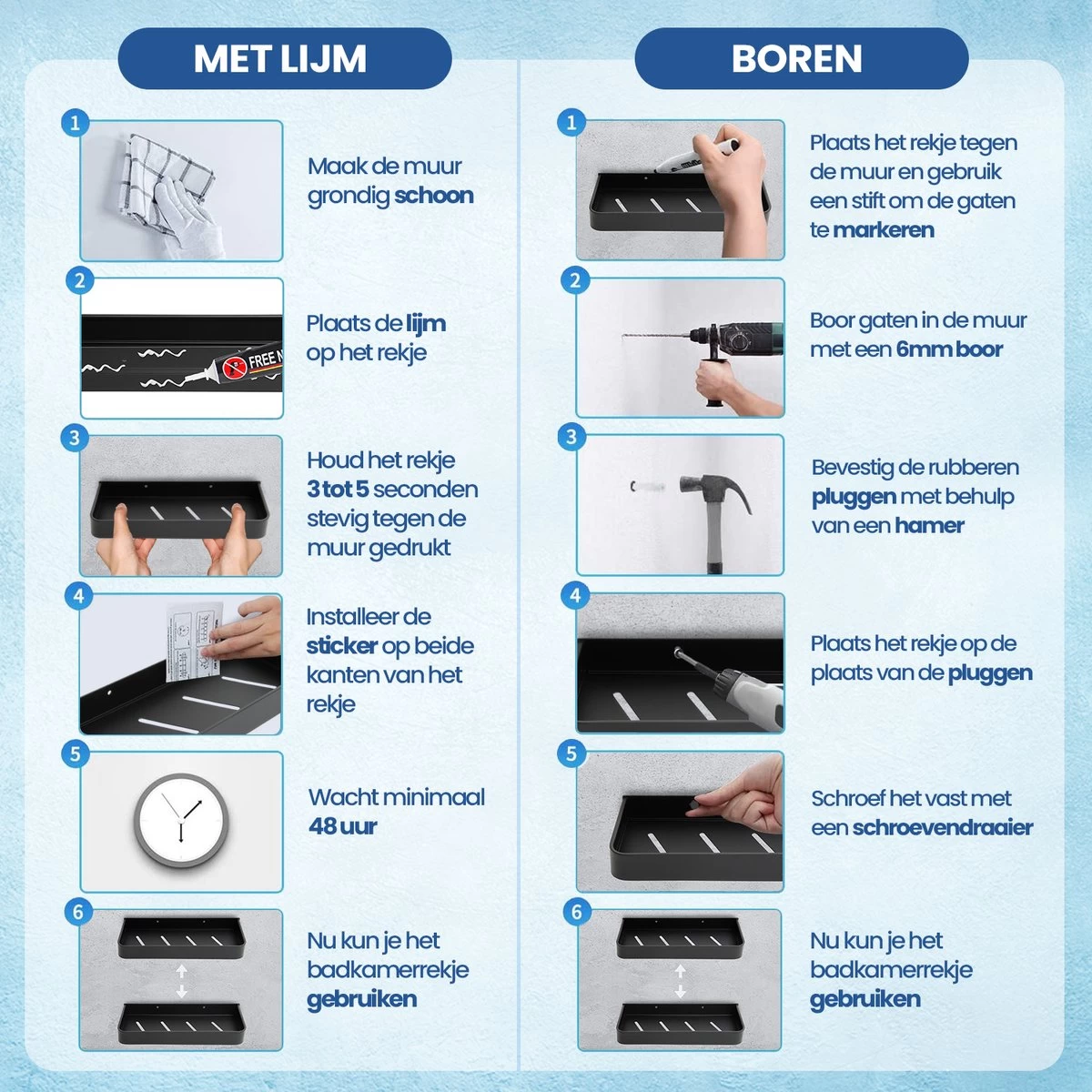 MET LIJM

1 Maak de muur grondig schoon

2 FREE N Plaats de lijm op het rekje

3 Houd het rekje 3 tot 5 seconden stevig tegen de muur gedrukt

4 Installeer de sticker op beide kanten van het rekje

5 Wacht minimaal 48 uur

6 Nu kun je het badkamerrekje gebruiken

BOREN

1 Plaats het rekje tegen de muur en gebruik een stift om de gaten te markeren

2 Boor gaten in de muur met een 6mm boor

3 Bevestig de rubberen pluggen met behulp van een hamer

4 Plaats het rekje op de plaats van de pluggen

5 Schroef het vast met een schroevendraaier

6 Nu kun je het badkamerrekje gebruiken