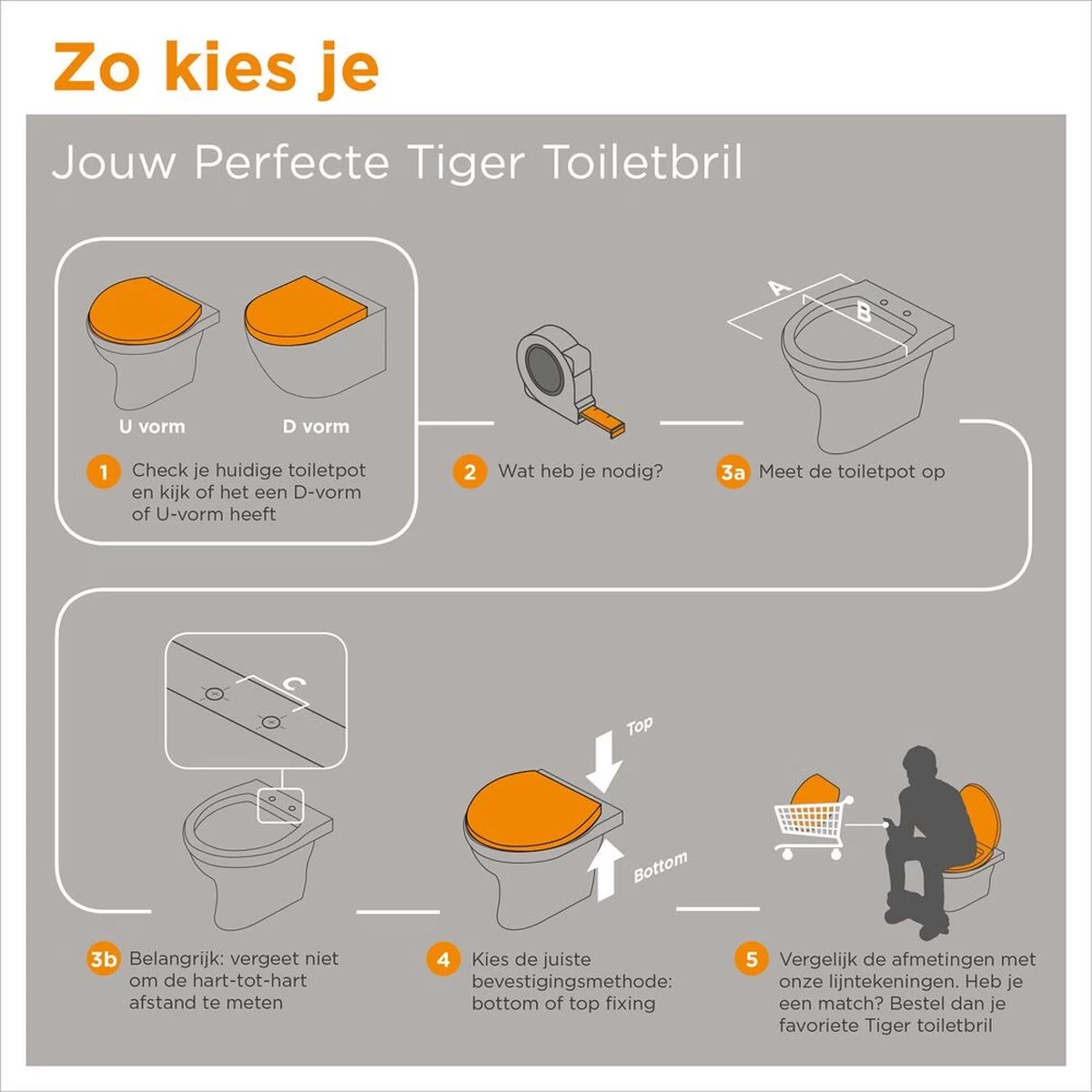 Zo kies je

Jouw Perfecte Tiger Toiletbril

U vorm

D vorm

1 Check je huidige toiletpot en kijk of het een D-vorm of U-vorm heeft

2 Wat heb je nodig?

A

B

3a Meet de toiletpot op

C

3b Belangrijk: vergeet niet om de hart-tot-hart afstand te meten

Top

Bottom

4 Kies de juiste bevestigingsmethode: bottom of top fixing

5 Vergelijk de afmetingen met onze lijntekeningen. Heb je een match? Bestel dan je favoriete Tiger toiletbril