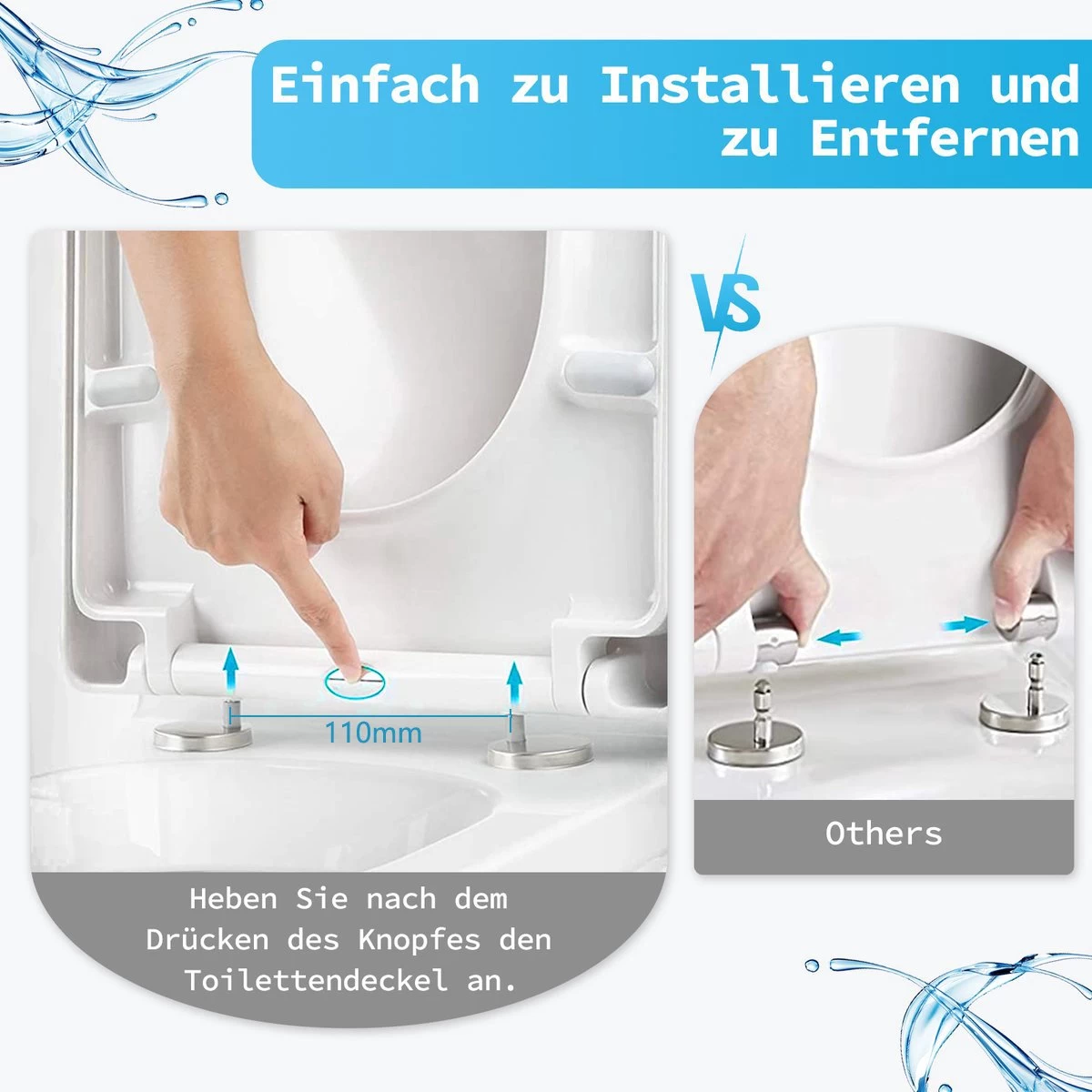 Einfach zu Installieren und zu Entfernen

VS

110mm

Heben Sie nach dem Drücken des Knopfes den Toilettendeckel an.

Others