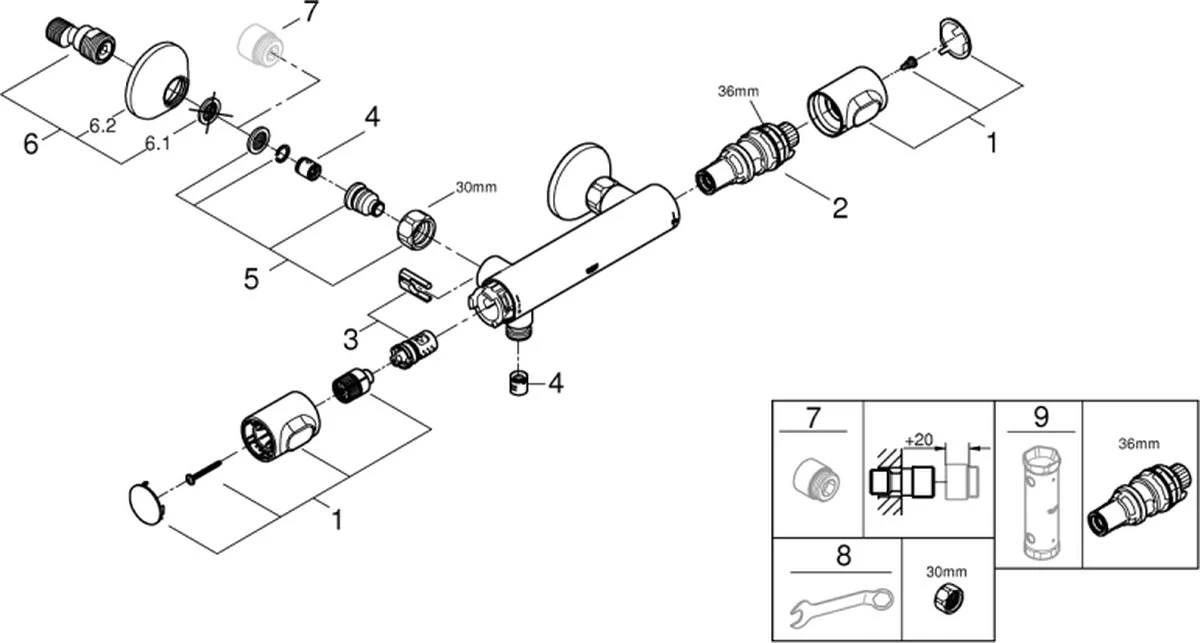 7
6
6.2
6.1
4
30mm
5
3
4
1
36mm
2
1
7
+20
9
36mm
8
30mm