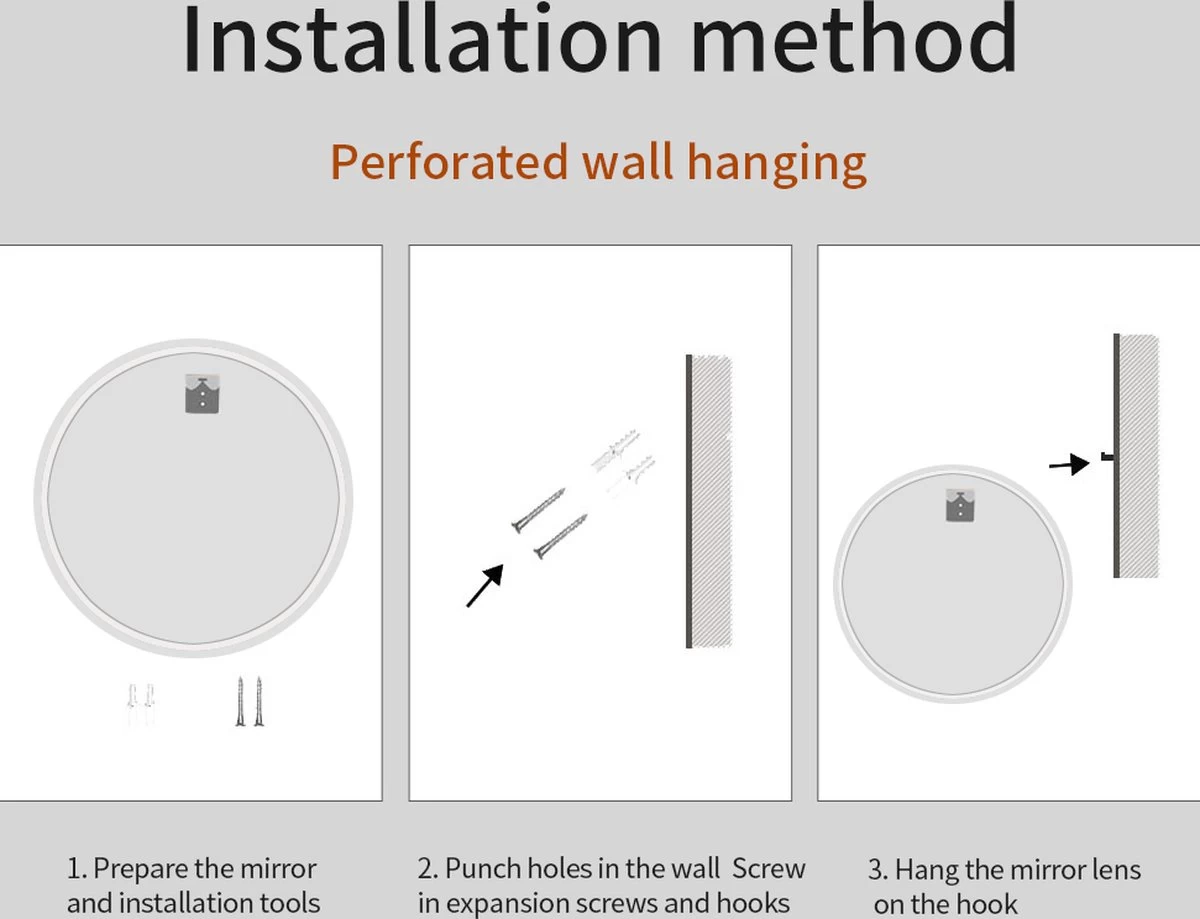 Installation method

Perforated wall hanging

1. Prepare the mirror and installation tools

2. Punch holes in the wall Screw in expansion screws and hooks

3. Hang the mirror lens on the hook