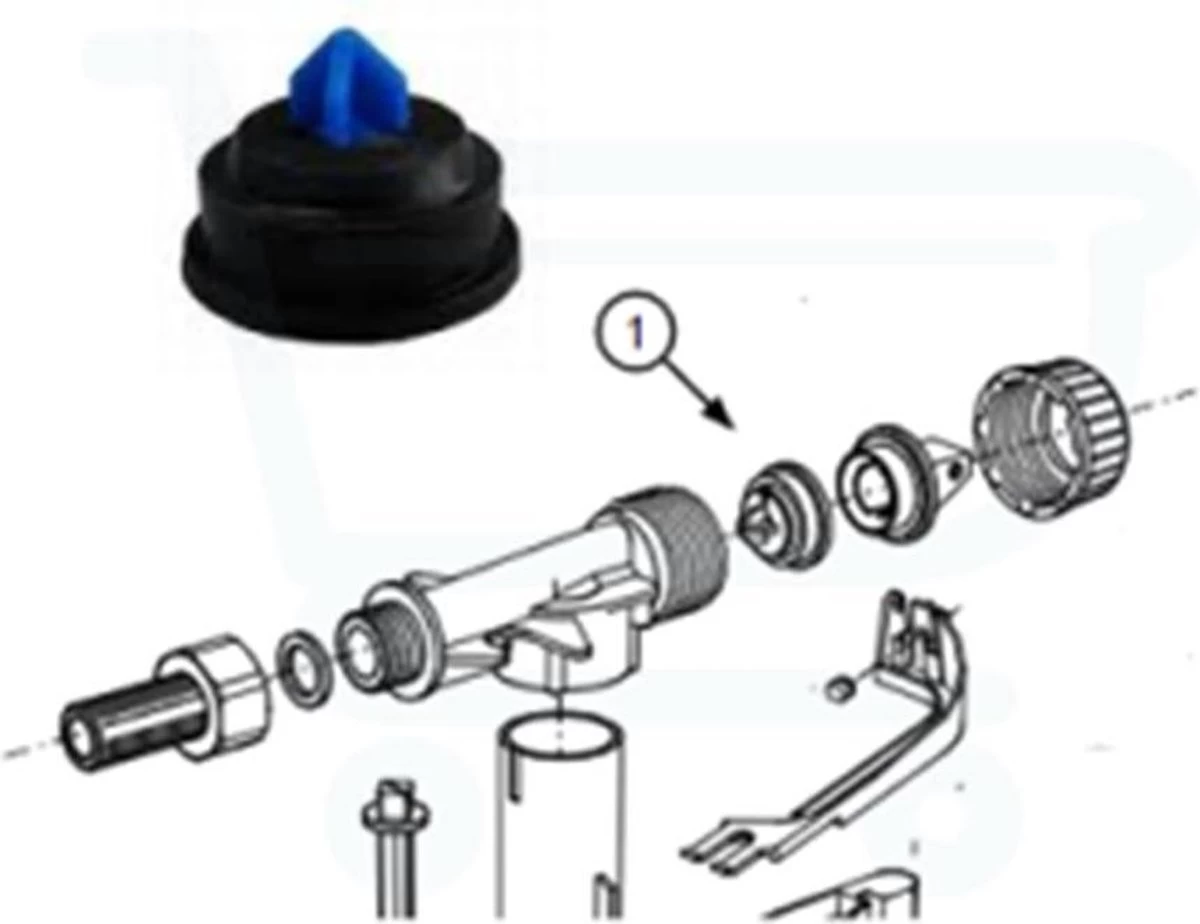 1