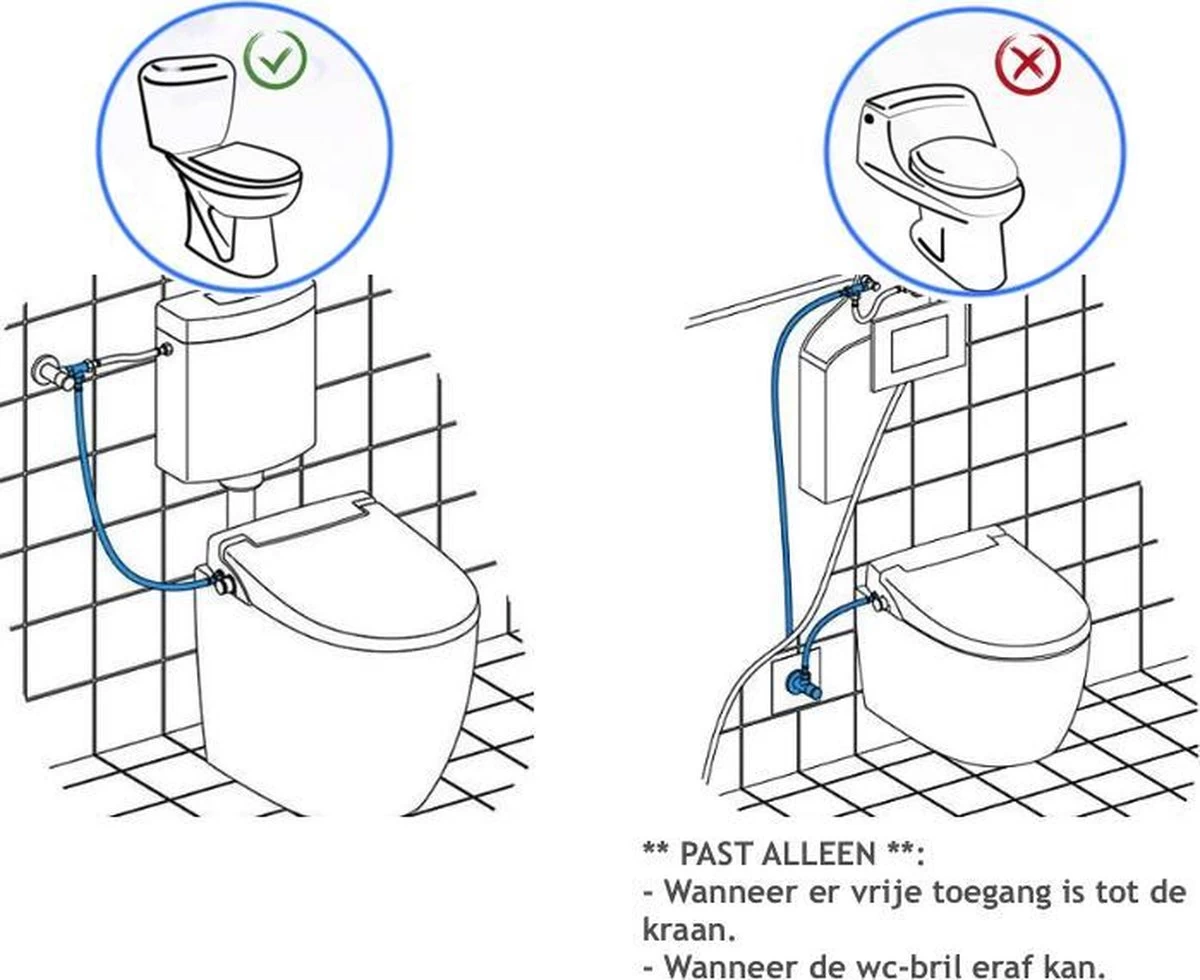 ** PAST ALLEEN **:
- Wanneer er vrije toegang is tot de kraan.
- Wanneer de wc-bril eraf kan.