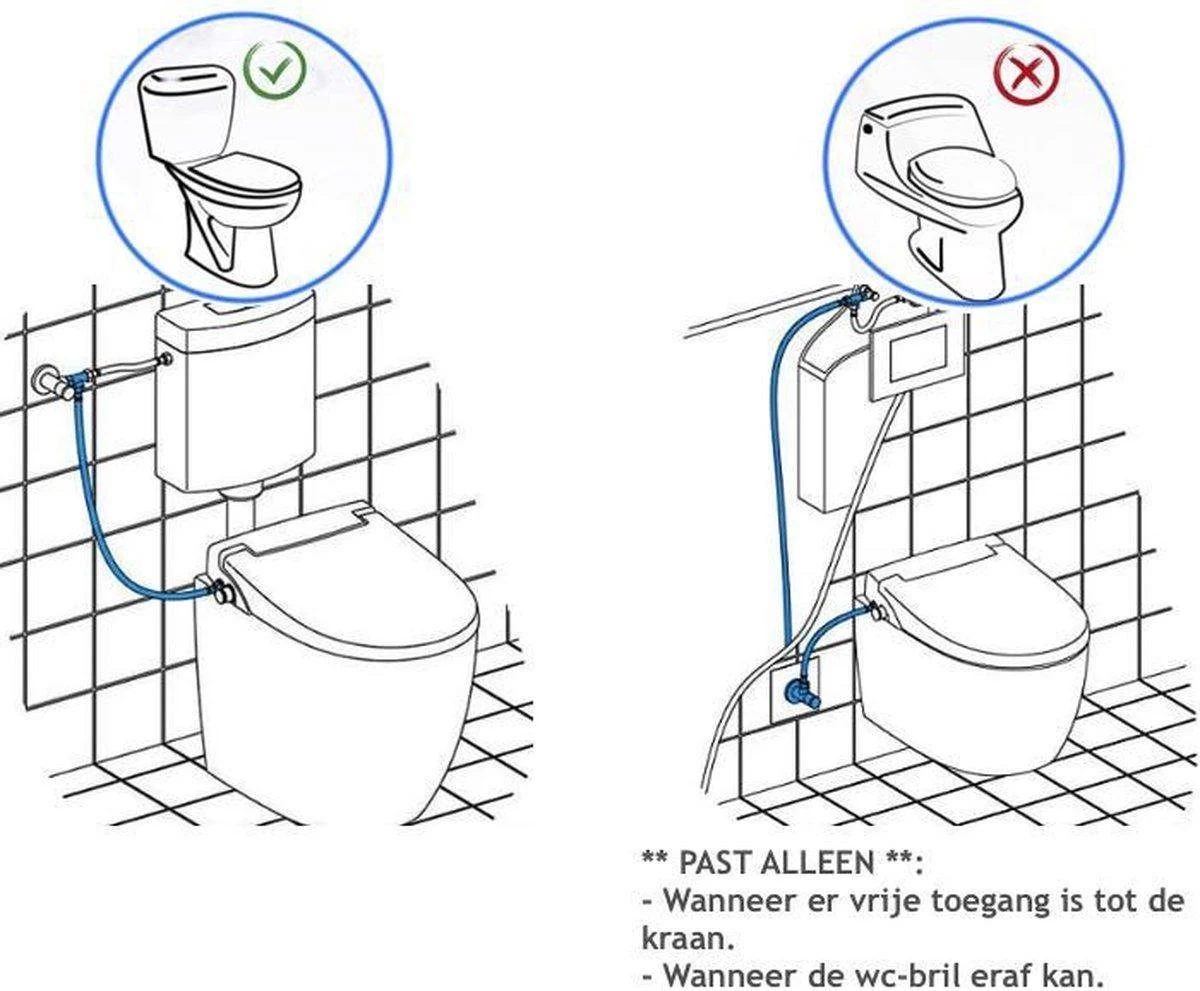 ** PAST ALLEEN **:
- Wanneer er vrije toegang is tot de kraan.
- Wanneer de wc-bril eraf kan.