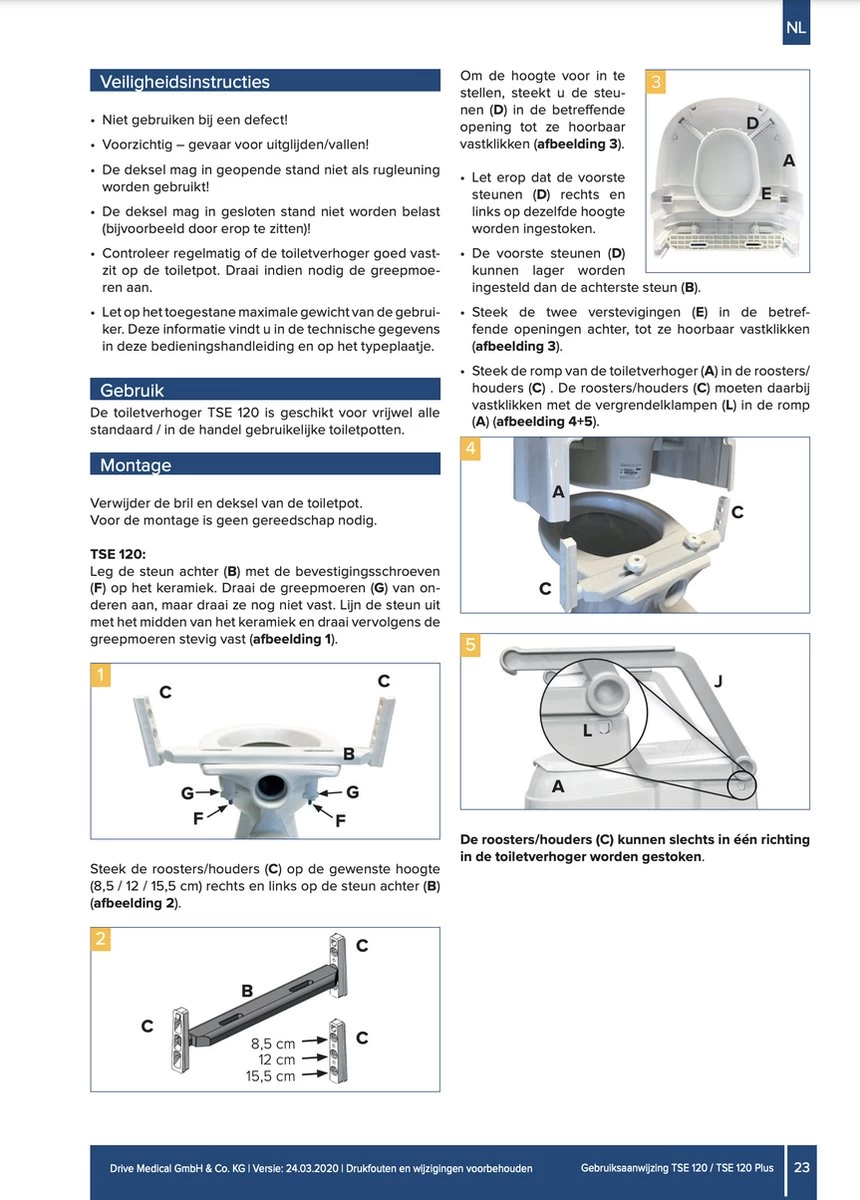 NL

Veiligheidsinstructies

• Niet gebruiken bij een defect!

• Voorzichtig – gevaar voor uitglijden/vallen!

• De deksel mag in geopende stand niet als rugleuning worden gebruikt!

• De deksel mag in gesloten stand niet worden belast (bijvoorbeeld door erop te zitten)!

• Controleer regelmatig of de toiletverhoger goed vastzit op de toiletpot. Draai indien nodig de greepmoeren aan.

• Let op het toegestane maximale gewicht van de gebruiker. Deze informatie vindt u in de technische gegevens in deze bedieningshandleiding en op het typeplaatje.

Gebruik

De toiletverhoger TSE 120 is geschikt voor vrijwel alle standaard / in de handel gebruikelijke toiletpotten.

Montage

Verwijder de bril en deksel van de toiletpot.
Voor de montage is geen gereedschap nodig.

TSE 120:
Leg de steun achter (B) met de bevestigingsschroeven (F) op het keramiek. Draai de greepmoeren (G) van onderen aan, maar draai ze nog niet vast. Lijn de steun uit met het midden van het keramiek en draai vervolgens de greepmoeren stevig vast (afbeelding 1).

1
C C B G G F F

Steek de roosters/houders (C) op de gewenste hoogte (8,5 / 12 / 15,5 cm) rechts en links op de steun achter (B) (afbeelding 2).

2
C B C C 8,5 cm 12 cm 15,5 cm

Om de hoogte voor in te stellen, steekt u de steunen (D) in de betreffende opening tot ze hoorbaar vastklikken (afbeelding 3).

• Let erop dat de voorste steunen (D) rechts en links op dezelfde hoogte worden ingestoken.

• De voorste steunen (D) kunnen lager worden ingesteld dan de achterste steun (B).

3
D A E

• Steek de twee verstevigingen (E) in de betreffende openingen achter, tot ze hoorbaar vastklikken (afbeelding 3).

• Steek de romp van de toiletverhoger (A) in de roosters/houders (C) . De roosters/houders (C) moeten daarbij vastklikken met de vergrendelklampen (L) in de romp (A) (afbeelding 4+5).

4
A C C

5
J L A

De roosters/houders (C) kunnen slechts in één richting in de toiletverhoger worden gestoken.

Drive Medical GmbH & Co. KG | Versie: 24.03.2020 | Drukfouten en wijzigingen voorbehouden Gebruiksaanwijzing TSE 120 / TSE 120 Plus 23