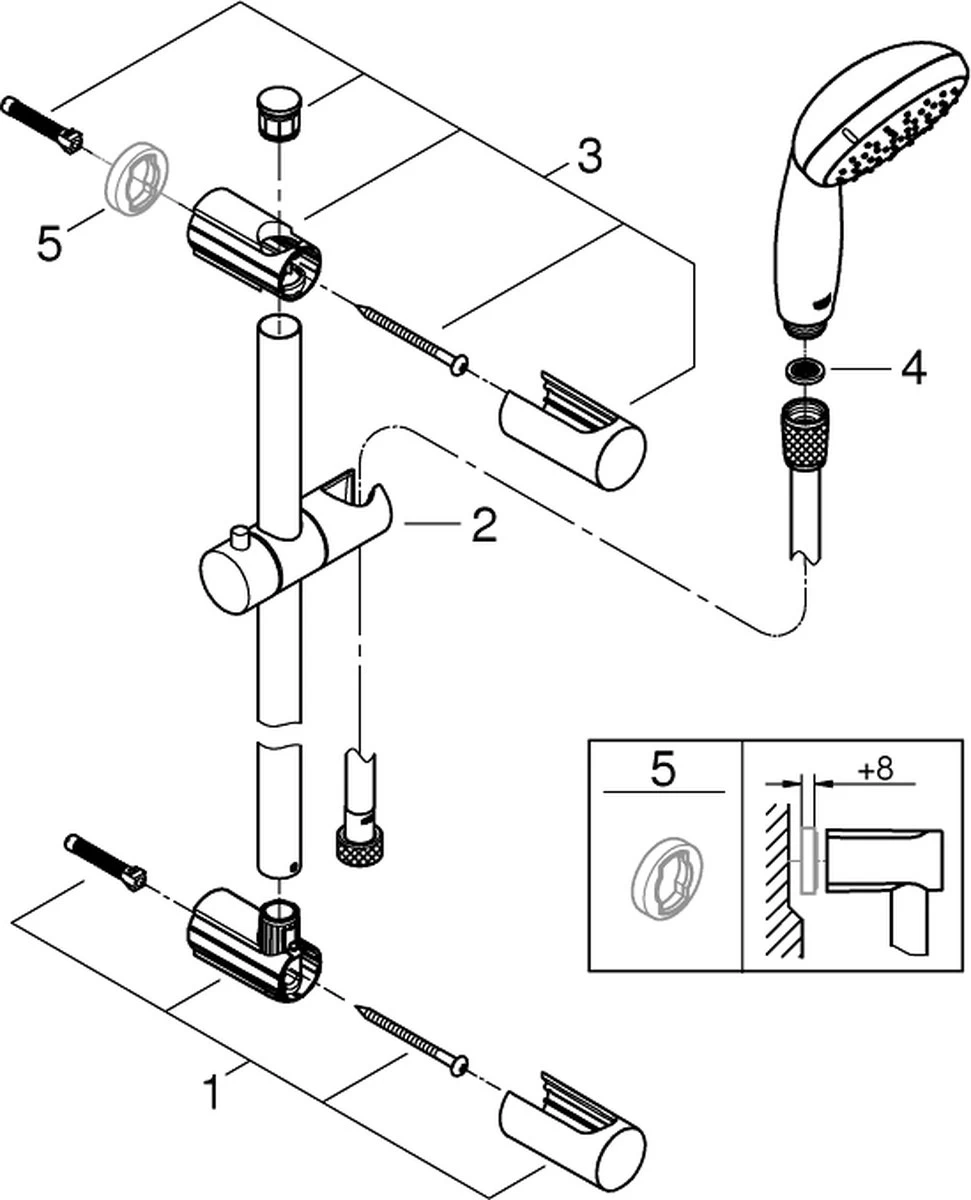 3
5
4
2
5
+8
1